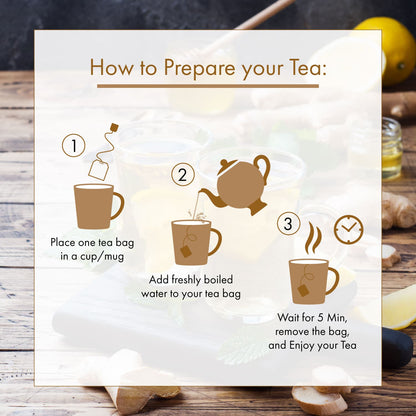 How to Prepare your Tea:

1

Place one tea bag in a cup/mug

2

Add freshly boiled water to your tea bag

3

Wait for 5 Min, remove the bag, and Enjoy your Tea