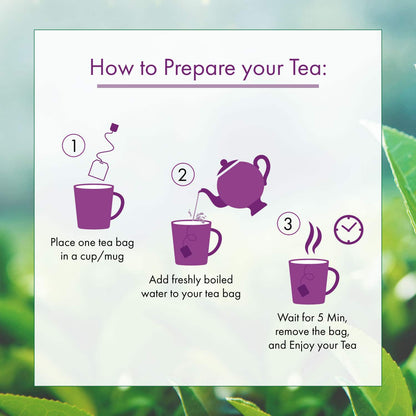 How to Prepare your Tea:

1

Place one tea bag in a cup/mug

2

Add freshly boiled water to your tea bag

3

Wait for 5 Min, remove the bag, and Enjoy your Tea